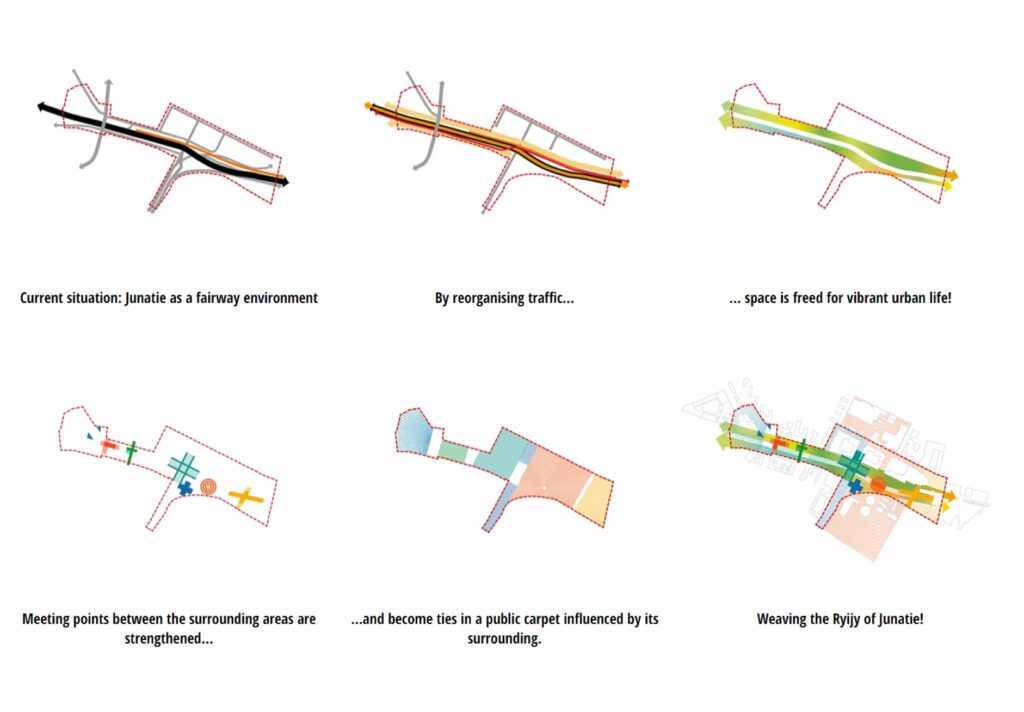 Current situation: Junatie as a fairway environment

By reorganising traffic...

... space is freed for vibrant urban life!

Meeting points between the surrounding areas are strengthened...

...and become ties in a public carpet influenced by its surrounding.

Weaving the Ryijy of Junatie!