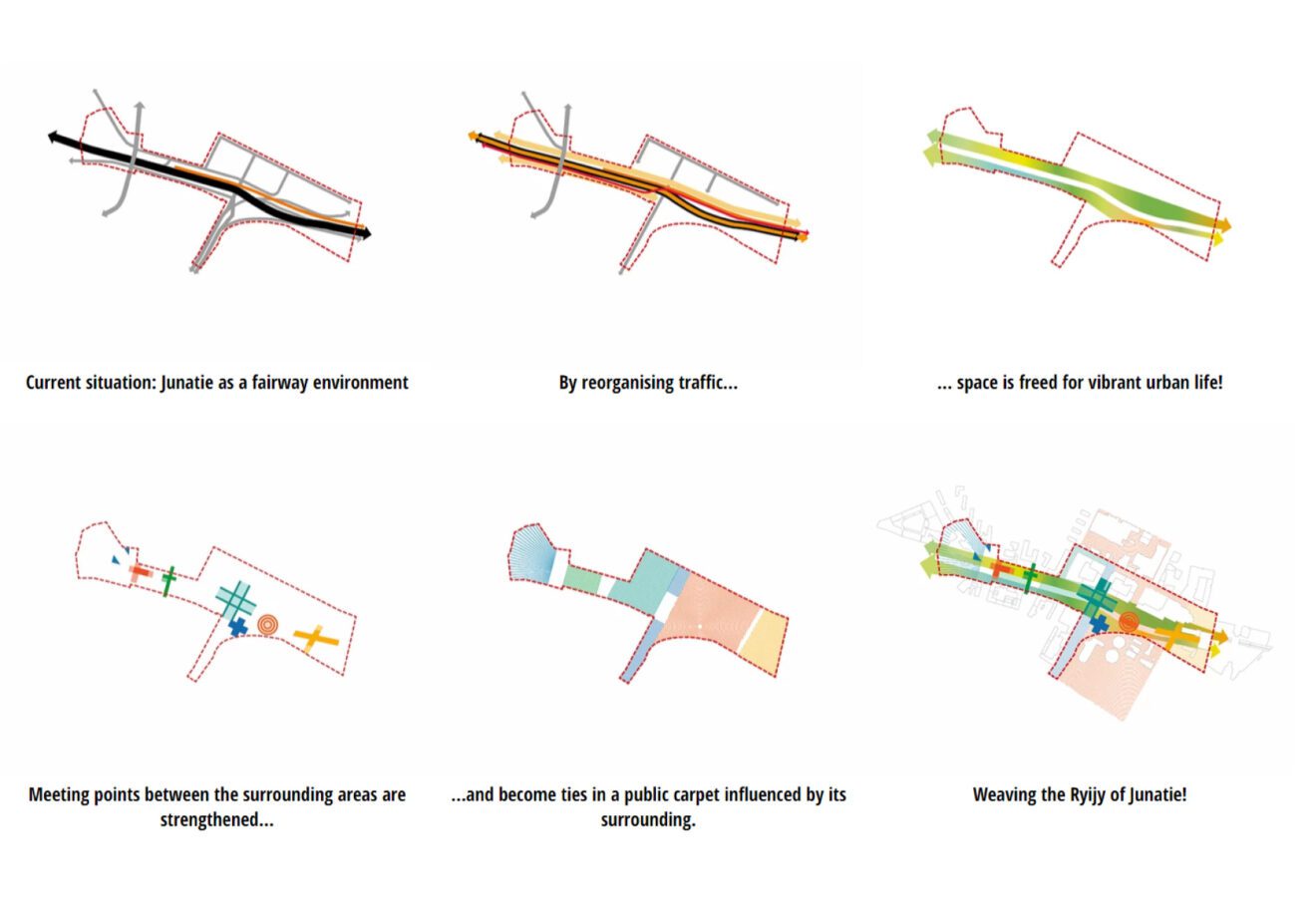 Current situation: Junatie as a fairway environment

By reorganising traffic...

... space is freed for vibrant urban life!

Meeting points between the surrounding areas are strengthened...

...and become ties in a public carpet influenced by its surrounding.

Weaving the Ryijy of Junatie!