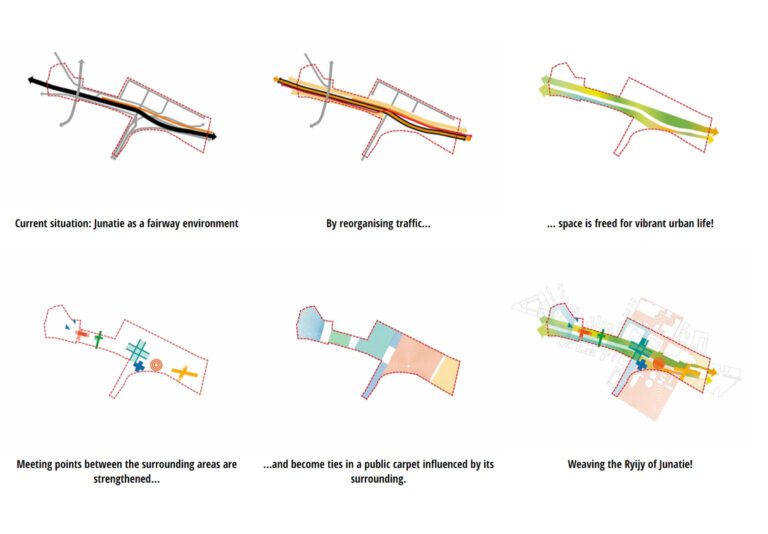 Current situation: Junatie as a fairway environment

By reorganising traffic...

... space is freed for vibrant urban life!

Meeting points between the surrounding areas are strengthened...

...and become ties in a public carpet influenced by its surrounding.

Weaving the Ryijy of Junatie!