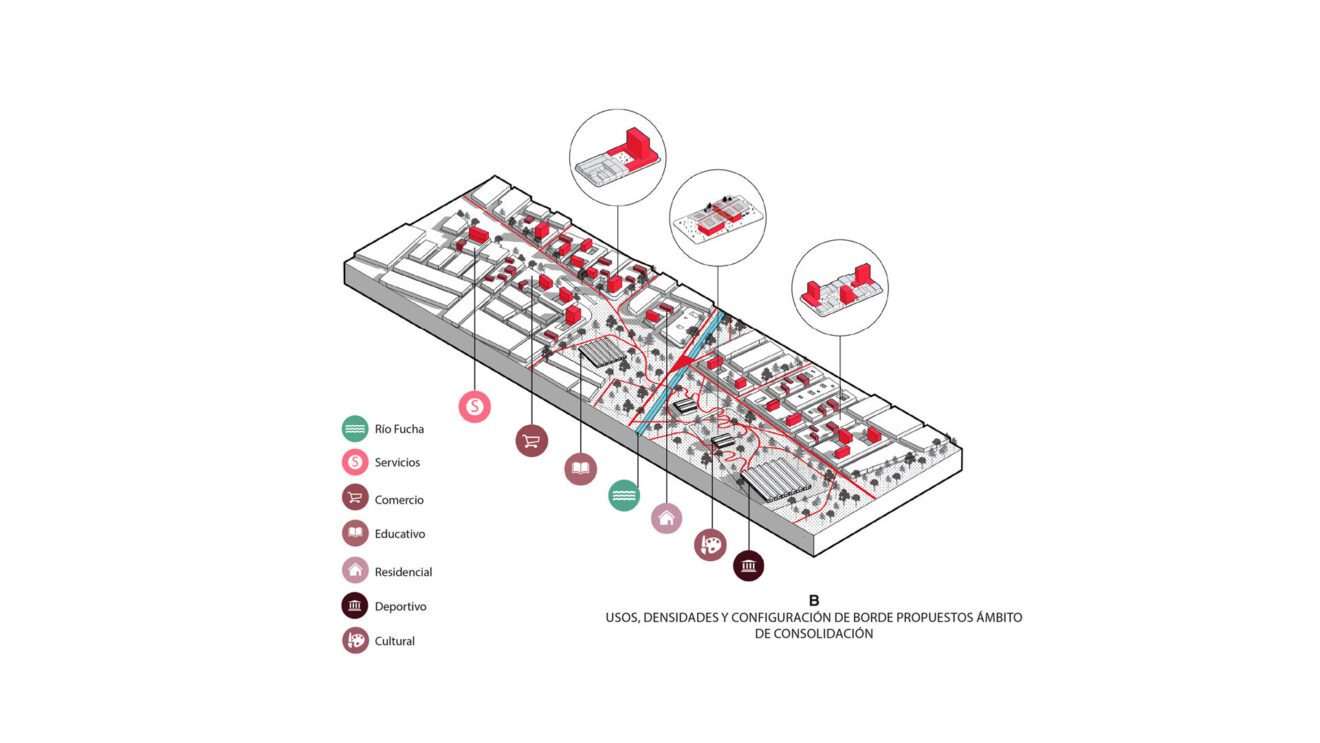 Río Fucha
Servicios
Comercio
Educativo
Residencial
Deportivo
Cultural

B
USOS, DENSIDADES Y CONFIGURACIÓN DE BORDE PROPUESTOS ÁMBITO DE CONSOLIDACIÓN