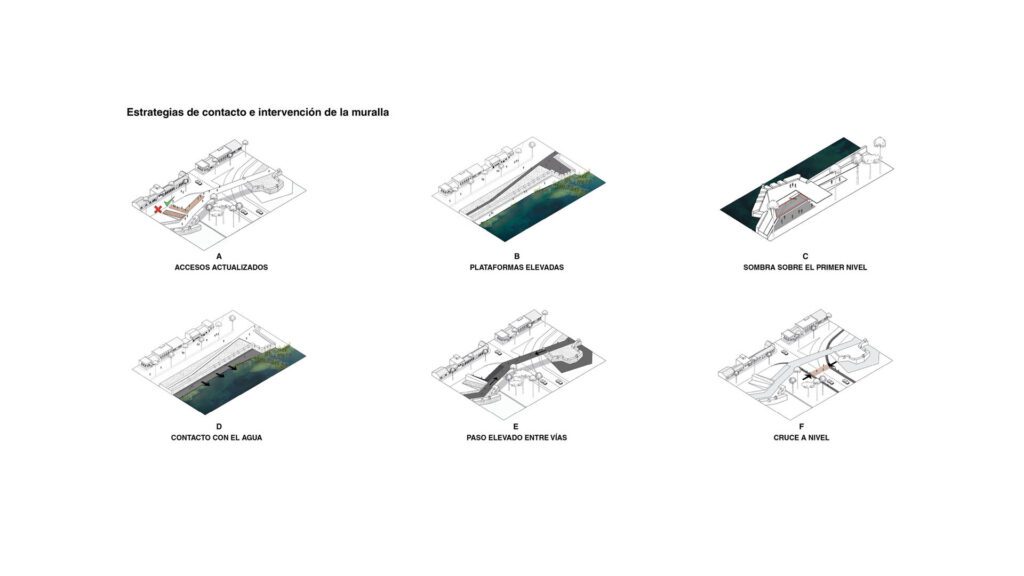 Estrategias de contacto e intervención de la muralla

A
ACCESOS ACTUALIZADOS

B
PLATAFORMAS ELEVADAS

C
SOMBRA SOBRE EL PRIMER NIVEL

D
CONTACTO CON EL AGUA

E
PASO ELEVADO ENTRE VÍAS

F
CRUCE A NIVEL