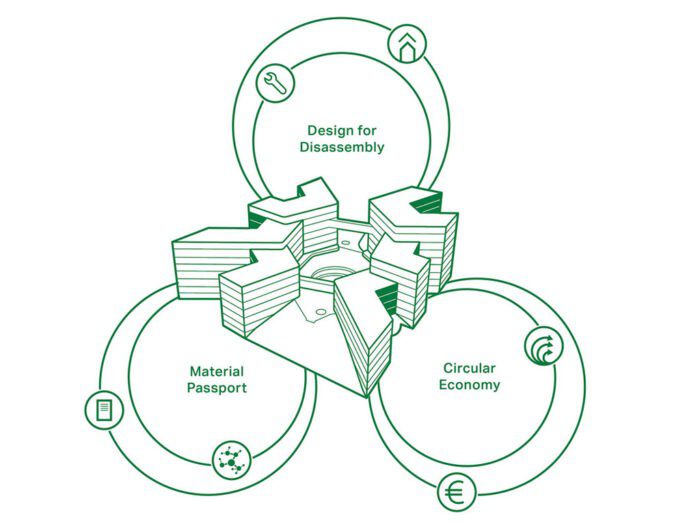 Design for Disassembly

Material Passport

Circular Economy

€