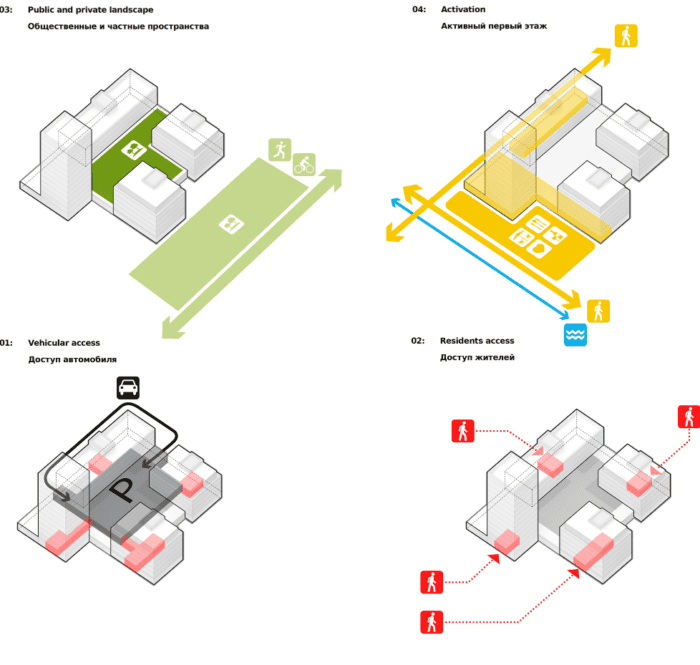 03: Public and private landscape
Общественные и частные пространства

04: Activation
Активный первый этаж

01: Vehicular access
Доступ автомобиля

P

02: Residents access
Доступ жителей