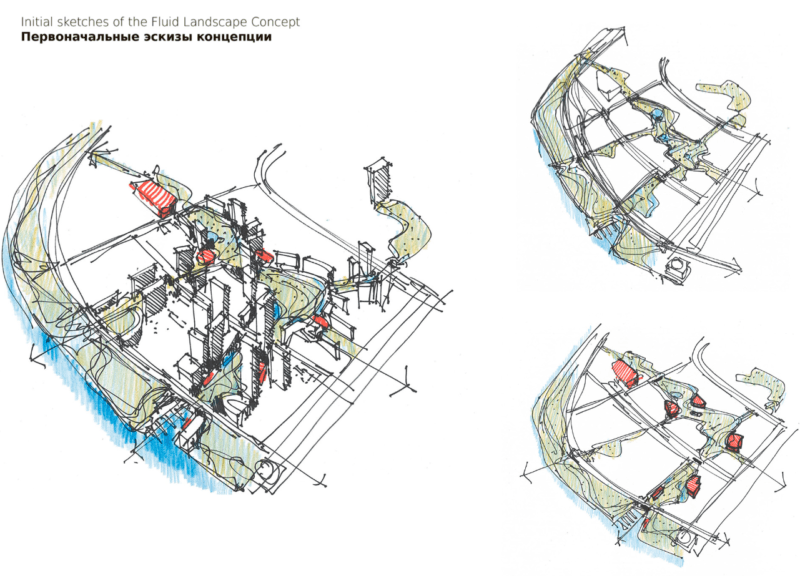 Initial sketches of the Fluid Landscape Concept
Первоначальные эскизы концепции