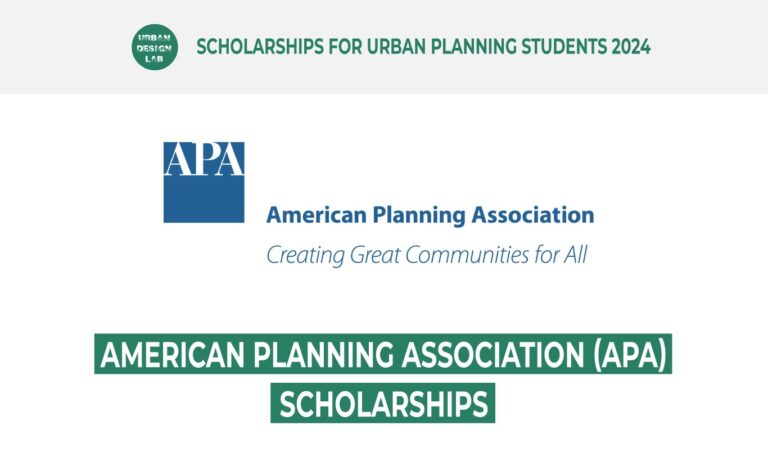 URBAN
DESIGN
LAB

SCHOLARSHIPS FOR URBAN PLANNING STUDENTS 2024

APA

American Planning Association

Creating Great Communities for All

AMERICAN PLANNING ASSOCIATION (APA)
SCHOLARSHIPS