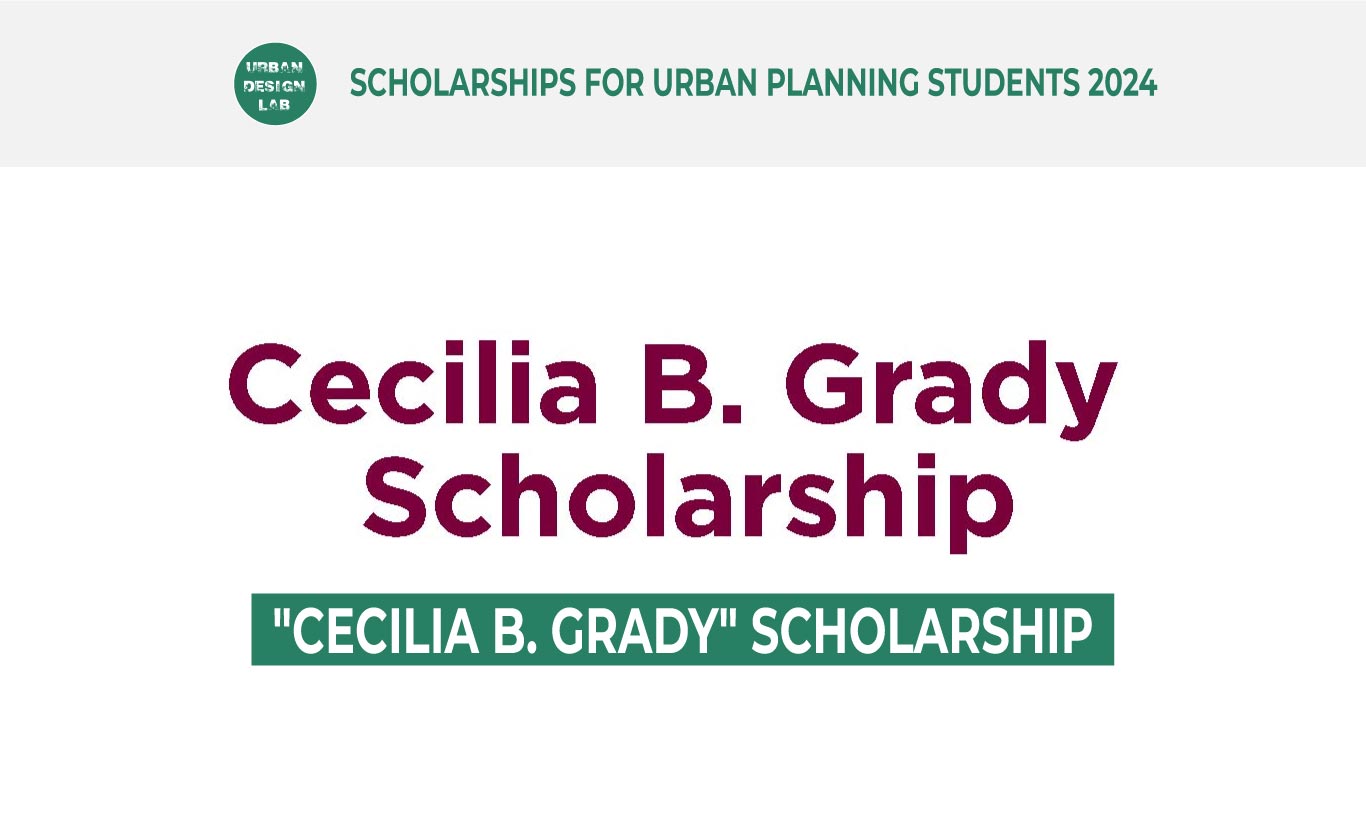 URBAN
DESIGN
LAB

SCHOLARSHIPS FOR URBAN PLANNING STUDENTS 2024

Cecilia B. Grady Scholarship

"CECILIA B. GRADY" SCHOLARSHIP