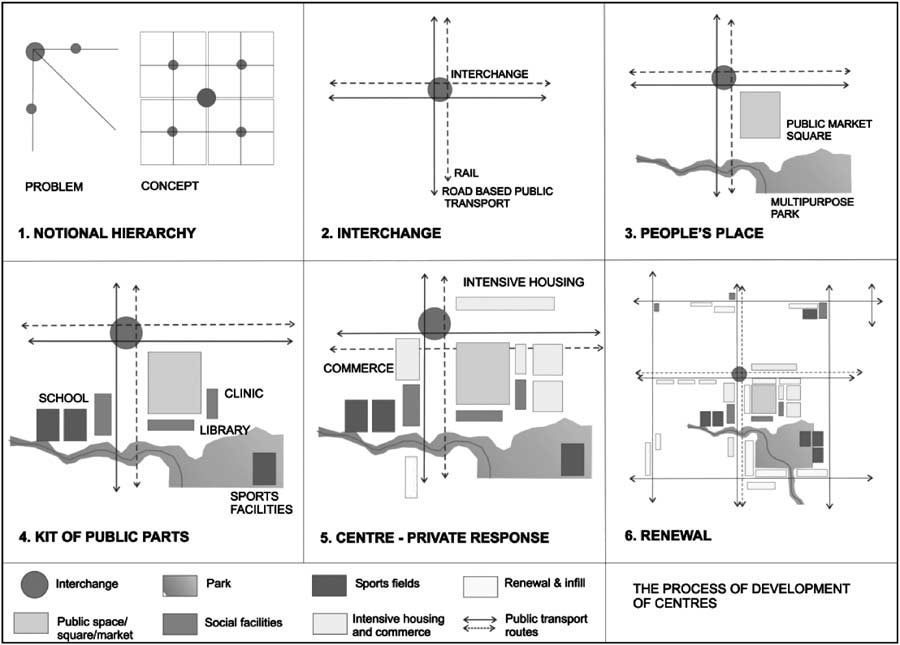 PROBLEM

CONCEPT

1. NOTIONAL HIERARCHY

INTERCHANGE

RAIL

ROAD BASED PUBLIC TRANSPORT

2. INTERCHANGE

PUBLIC MARKET SQUARE

MULTIPURPOSE PARK

3. PEOPLE'S PLACE

SCHOOL

CLINIC

LIBRARY

SPORTS FACILITIES

4. KIT OF PUBLIC PARTS

INTENSIVE HOUSING

COMMERCE

5. CENTRE - PRIVATE RESPONSE

6. RENEWAL

Interchange

Park

Sports fields

Renewal & infill

Public space/ square/market

Social facilities

Intensive housing and commerce

Public transport routes

THE PROCESS OF DEVELOPMENT OF CENTRES