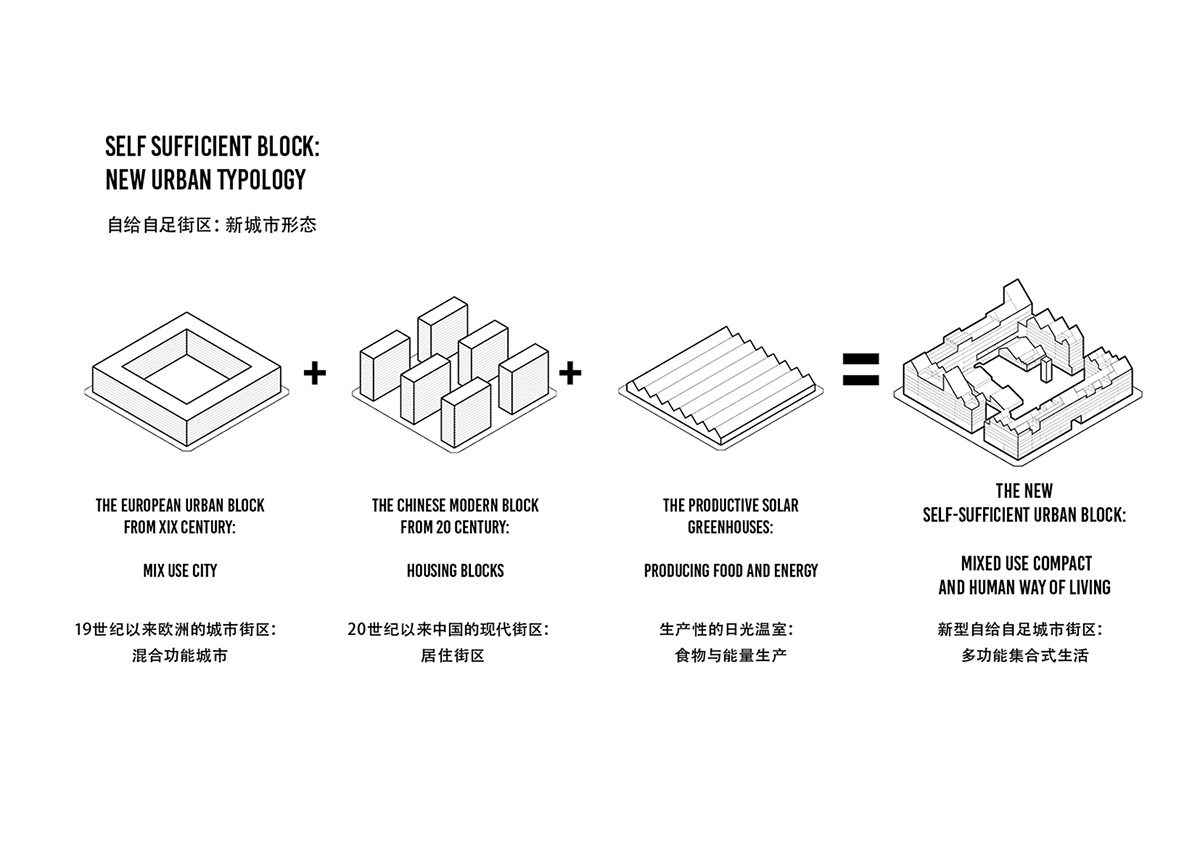 SELF SUFFICIENT BLOCK:
NEW URBAN TYPOLOGY

自给自足街区：新城市形态

+ + =

THE EUROPEAN URBAN BLOCK
FROM XIX CENTURY:

MIX USE CITY

19世纪以来欧洲的城市街区：
混合功能城市

THE CHINESE MODERN BLOCK
FROM 20 CENTURY:

HOUSING BLOCKS

20世纪以来中国的现代街区：
居住街区

THE PRODUCTIVE SOLAR
GREENHOUSES:

PRODUCING FOOD AND ENERGY

生产性的日光温室：
食物与能量生产

THE NEW
SELF-SUFFICIENT URBAN BLOCK:

MIXED USE COMPACT
AND HUMAN WAY OF LIVING

新型自给自足城市街区：
多功能集合式生活